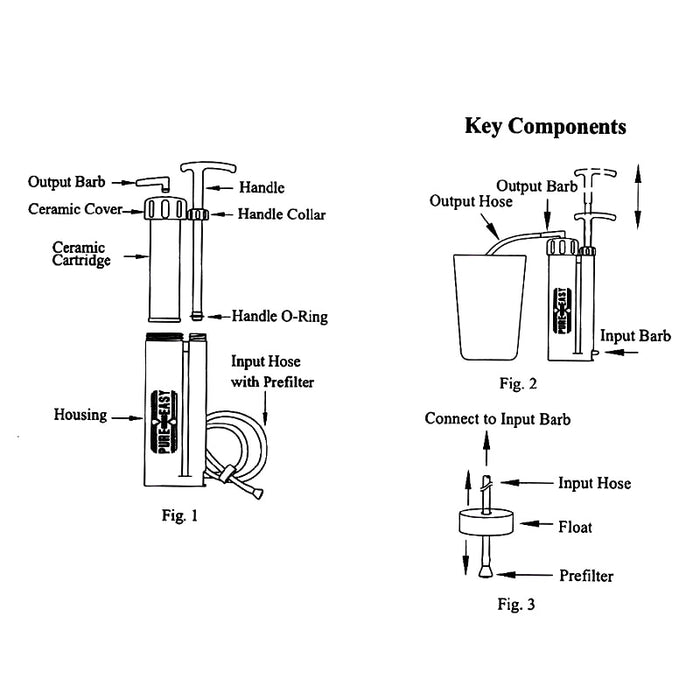 Key Components

Output Barb
Handle
Ceramic Cover
Handle Collar
Ceramic Cartridge
Handle O-Ring
Input Hose with Prefilter
Housing
PURE EASY
Fig. 1

Output Barb
Output Hose
PURE EASY
Input Barb
Fig. 2

Connect to Input Barb
Input Hose
Float
Prefilter
Fig. 3