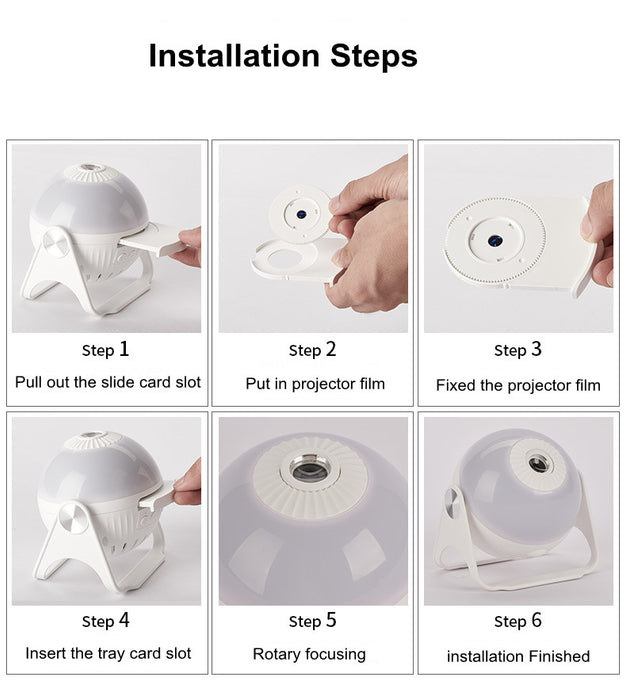 Installation Steps

Step 1
Pull out the slide card slot

Step 2
Put in projector film

Step 3
Fixed the projector film

Step 4
Insert the tray card slot

Step 5
Rotary focusing

Step 6
installation Finished